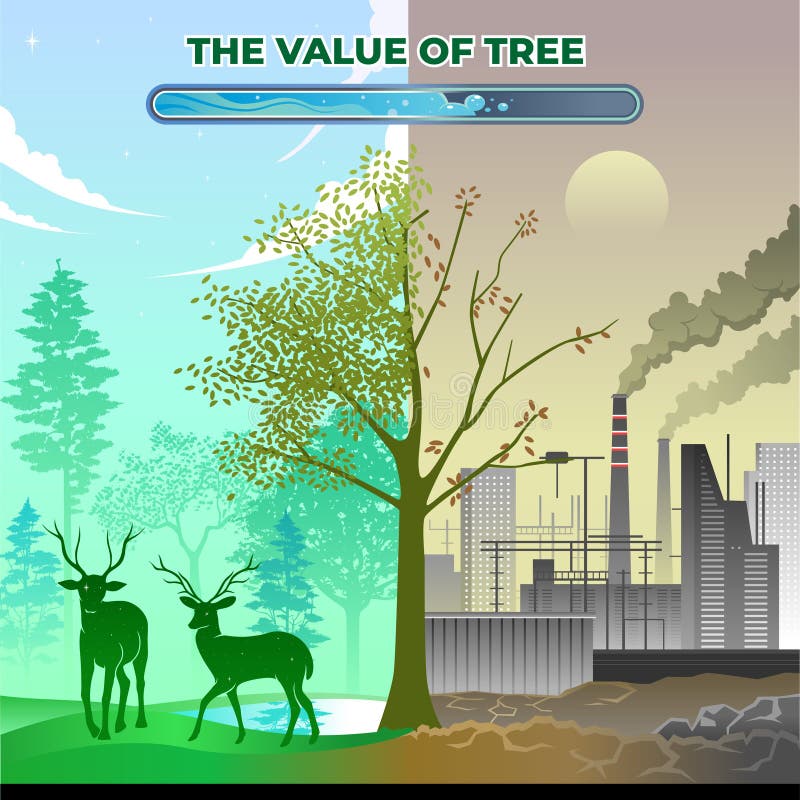 THE VALUE OF TREE