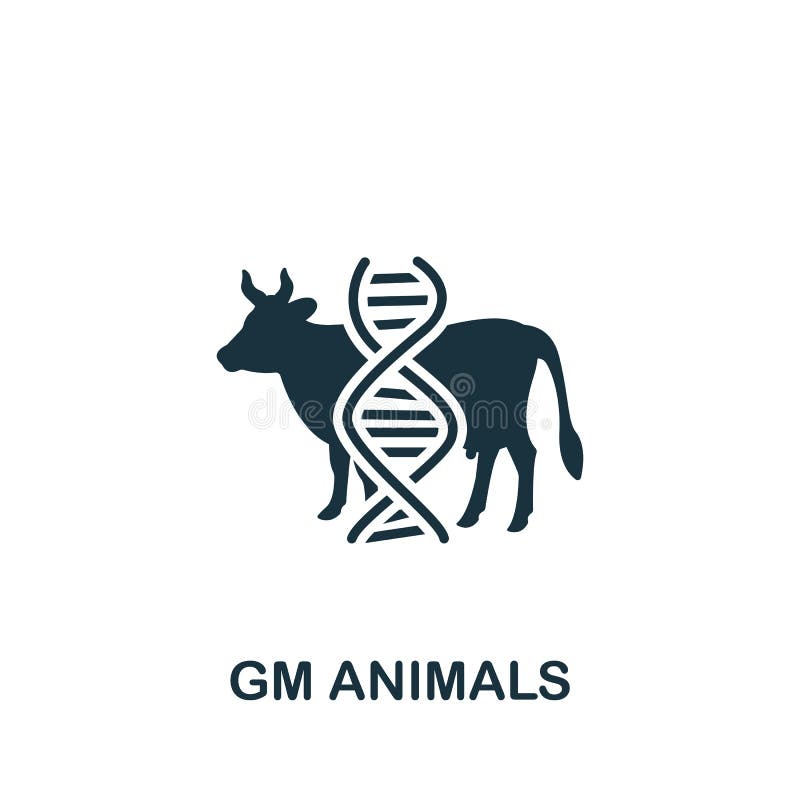 dreamstime

GM ANIMALS