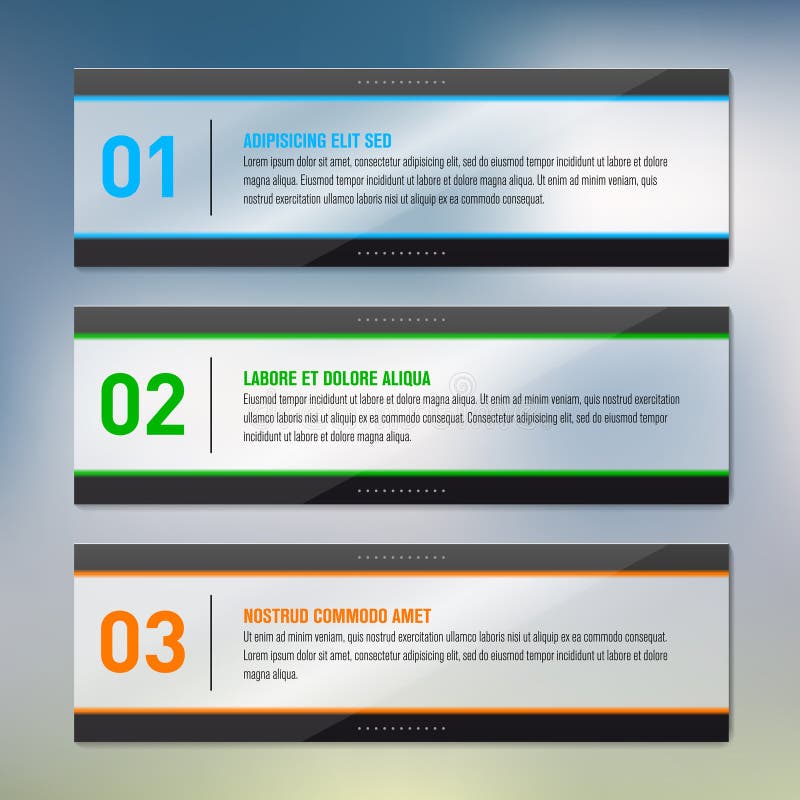 01

ADIPISICING ELIT SED

Lorem ipsum dolor sit amet, consectetur adipisicing elit, sed do eiusmod tempor incididunt ut labore et dolore magna aliqua. Eiusmod tempor incididunt ut labore et dolore magna aliqua. Ut enim ad minim veniam, quis nostrud exercitation ullamco laboris nisi ut aliquip ex ea commodo consequat.

02

LABORE ET DOLORE ALIQUA

Eiusmod tempor incididunt ut labore et dolore magna aliqua. Ut enim ad minim veniam, quis nostrud exercitation ullamco laboris nisi ut aliquip ex ea commodo consequat. Consectetur adipisicing elit, sed do eiusmod tempor incididunt ut labore et dolore magna aliqua.

03

NOSTRUD COMMODO AMET

Ut enim ad minim veniam, quis nostrud exercitation ullamco laboris nisi ut aliquip ex ea commodo consequat. Lorem ipsum dolor sit amet, consectetur adipisicing elit, sed do eiusmod tempor incididunt ut labore et dolore magna aliqua.