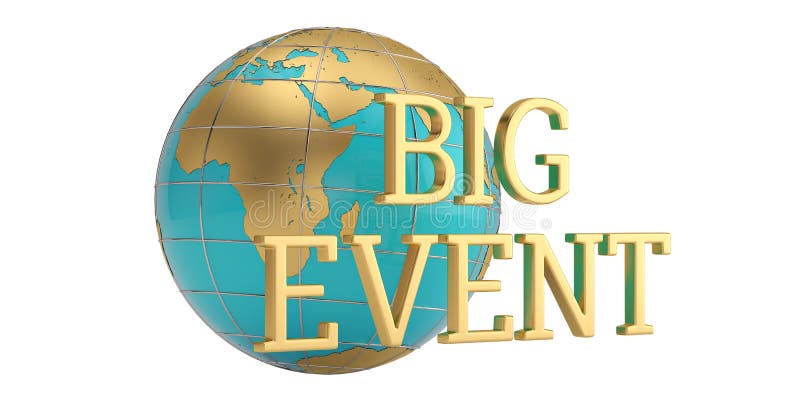 BIG
EVENT

dreamstime