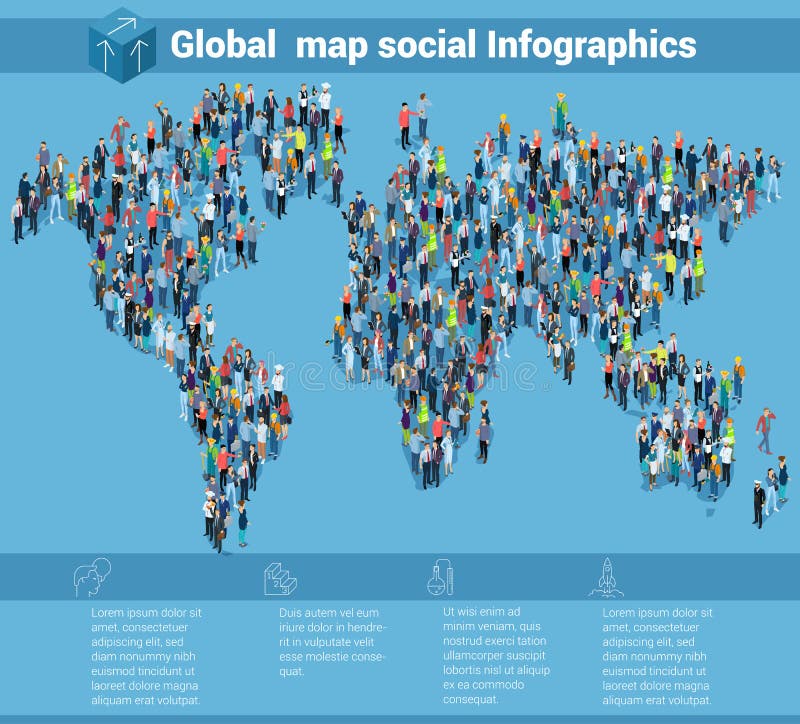 Global map social Infographics

dreamstime

Lorem ipsum dolor sit amet, consectetuer adipiscing elit, sed diam nonummy nibh euismod tincidunt ut laoreet dolore magna aliquam erat volutpat.

Duis autem vel eum iriure dolor in hendrerit in vulputate velit esse molestie consequat.

Ut wisi enim ad minim veniam, quis nostrud exerci tation ullamcorper suscipit lobortis nisl ut aliquip ex ea commodo consequat.

Lorem ipsum dolor sit amet, consectetuer adipiscing elit, sed diam nonummy nibh euismod tincidunt ut laoreet dolore magna aliquam erat volutpat.