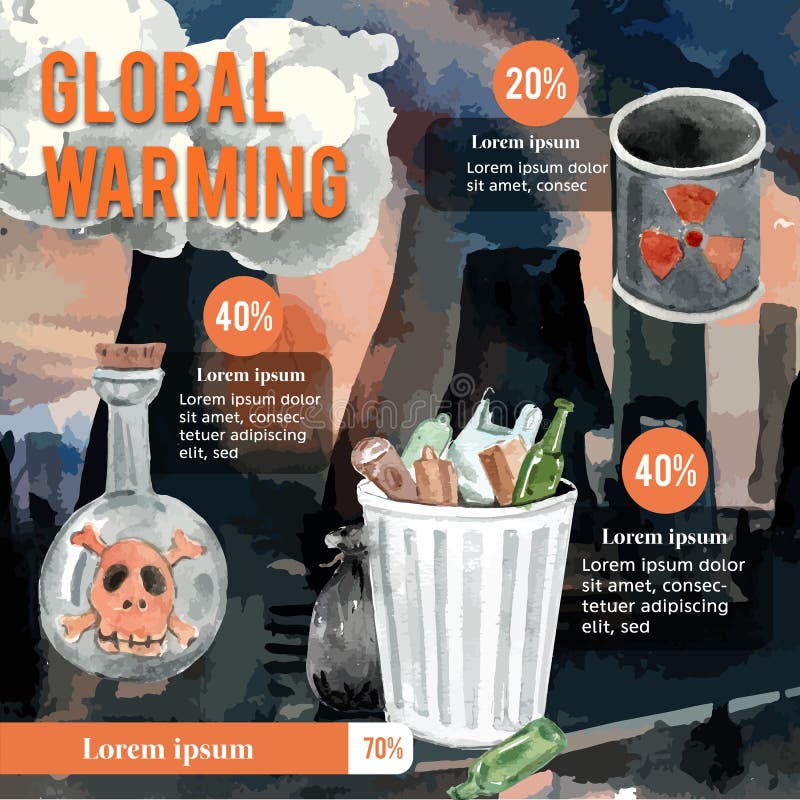 GLOBAL WARMING

20%

Lorem ipsum
Lorem ipsum dolor sit amet, consec

40%

Lorem ipsum
Lorem ipsum dolor sit amet, consectetuer adipiscing elit, sed

40%

Lorem ipsum
Lorem ipsum dolor sit amet, consectetuer adipiscing elit, sed

Lorem ipsum 70%