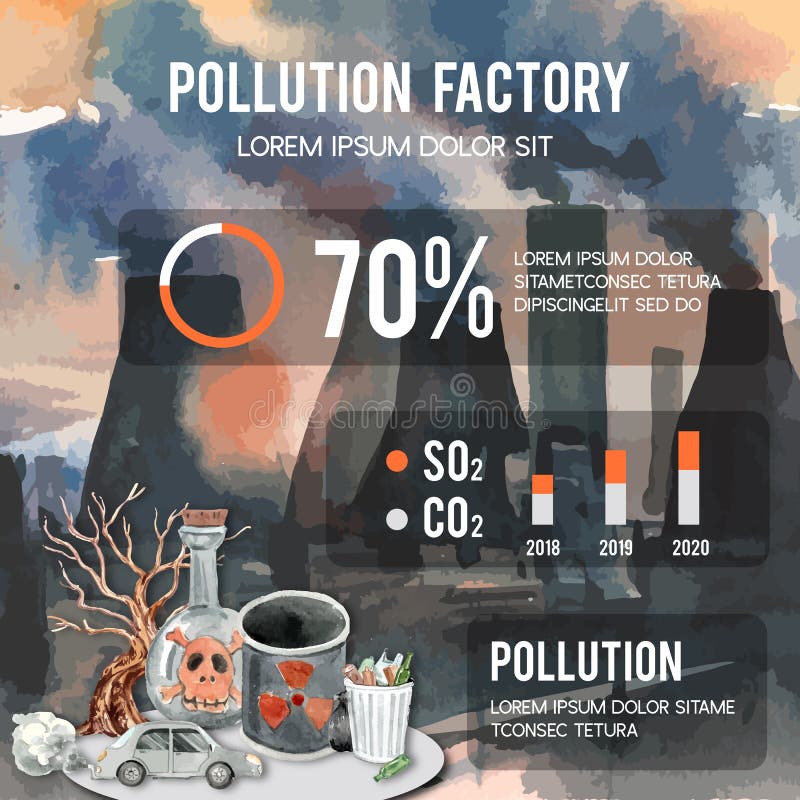 POLLUTION FACTORY
LOREM IPSUM DOLOR SIT

70%
LOREM IPSUM DOLOR SITAMETCONSEC TETURA DIPISCINGELIT SED DO

dreamstime

$SO_2$
$CO_2$

2018 2019 2020

POLLUTION
LOREM IPSUM DOLOR SITAME TCONSEC TETURA