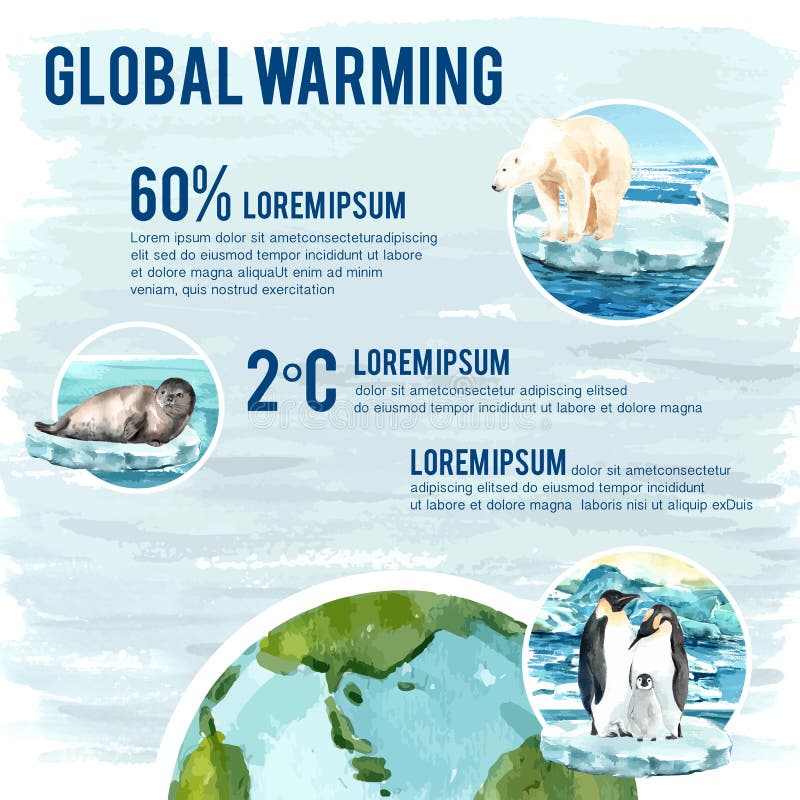 GLOBAL WARMING

60% LOREMIPSUM
Lorem ipsum dolor sit ametconsecteturadipiscing elit sed do eiusmod tempor incididunt ut labore et dolore magna aliquaUt enim ad minim veniam, quis nostrud exercitation

2°C LOREMIPSUM
dolor sit ametconsectetur adipiscing elitsed do eiusmod tempor incididunt ut labore et dolore magna

LOREMIPSUM dolor sit ametconsectetur adipiscing elitsed do eiusmod tempor incididunt ut labore et dolore magna laboris nisi ut aliquip exDuis