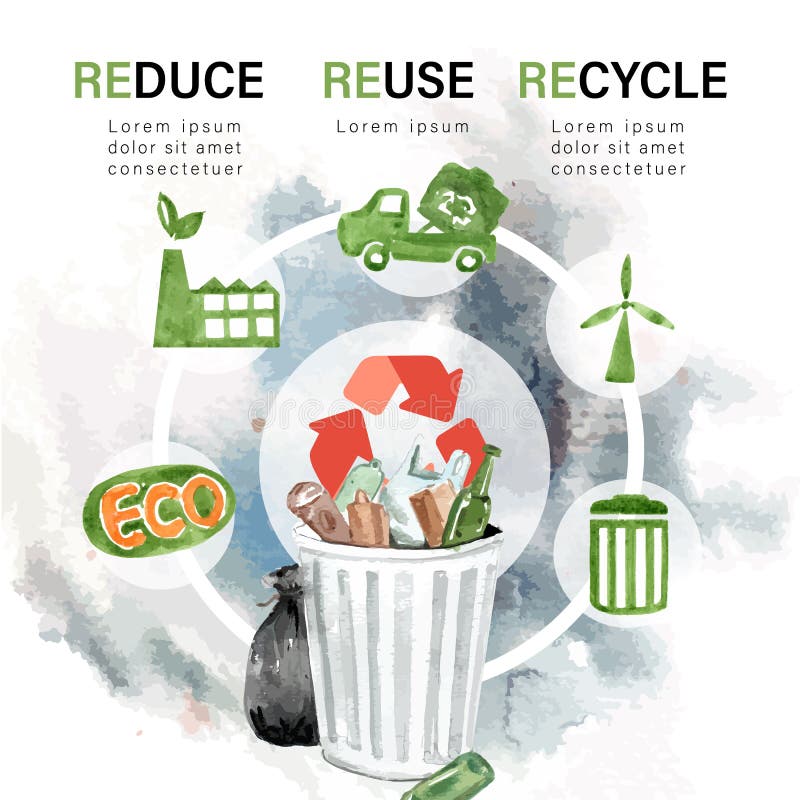 REDUCE
Lorem ipsum dolor sit amet consectetuer

REUSE
Lorem ipsum

RECYCLE
Lorem ipsum dolor sit amet consectetuer

ECO