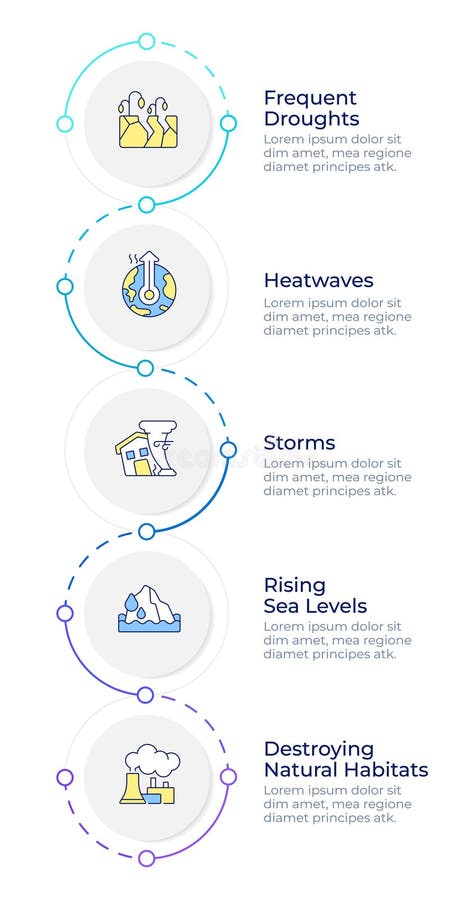 Frequent Droughts
Lorem ipsum dolor sit dim amet, mea regione diamet principes atk.

Heatwaves
Lorem ipsum dolor sit dim amet, mea regione diamet principes atk.

Storms
Lorem ipsum dolor sit dim amet, mea regione diamet principes atk.

Rising Sea Levels
Lorem ipsum dolor sit dim amet, mea regione diamet principes atk.

Destroying Natural Habitats
Lorem ipsum dolor sit dim amet, mea regione diamet principes atk.