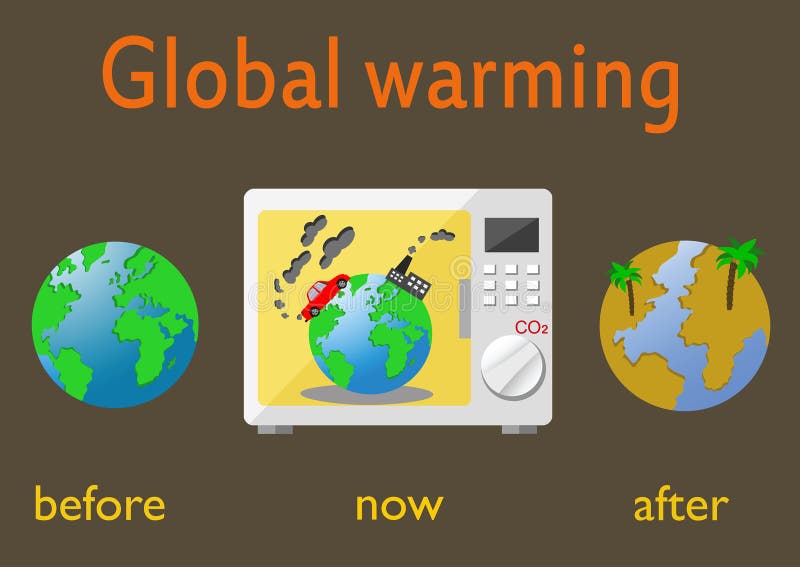 Global warming

$CO_2$

before now after