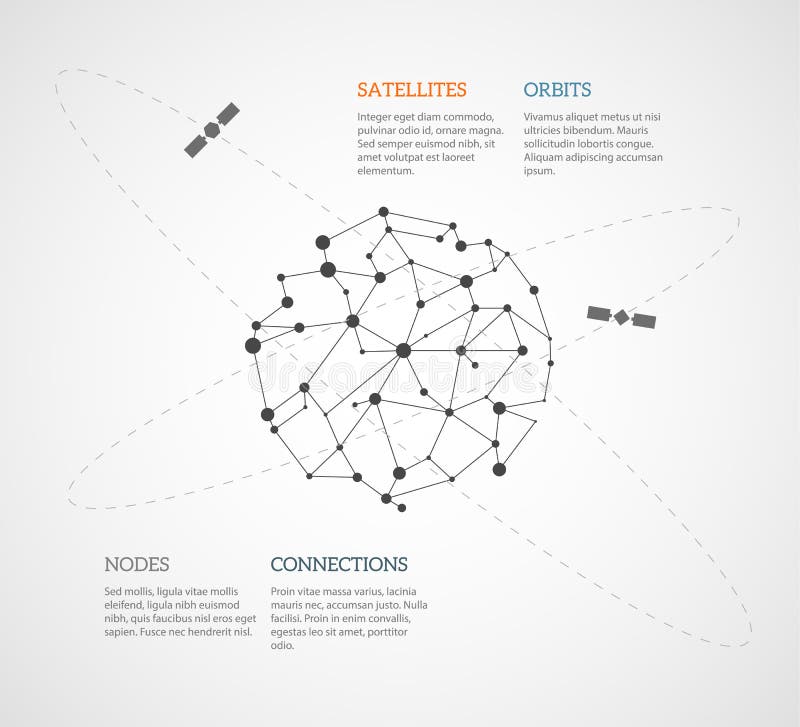 SATELLITES

Integer eget diam commodo, pulvinar odio id, ornare magna. Sed semper euismod nibh, sit amet volutpat est laoreet elementum.

ORBITS

Vivamus aliquet metus ut nisi ultricies bibendum. Mauris sollicitudin lobortis congue. Aliquam adipiscing accumsan ipsum.

dreamstime

NODES

Sed mollis, ligula vitae mollis eleifend, ligula nibh euismod nibh, quis faucibus nisl eros eget sapien. Fusce nec hendrerit nisl.

CONNECTIONS

Proin vitae massa varius, lacinia mauris nec, accumsan justo. Nulla facilisi. Proin in enim convallis, egestas leo sit amet, porttitor odio.