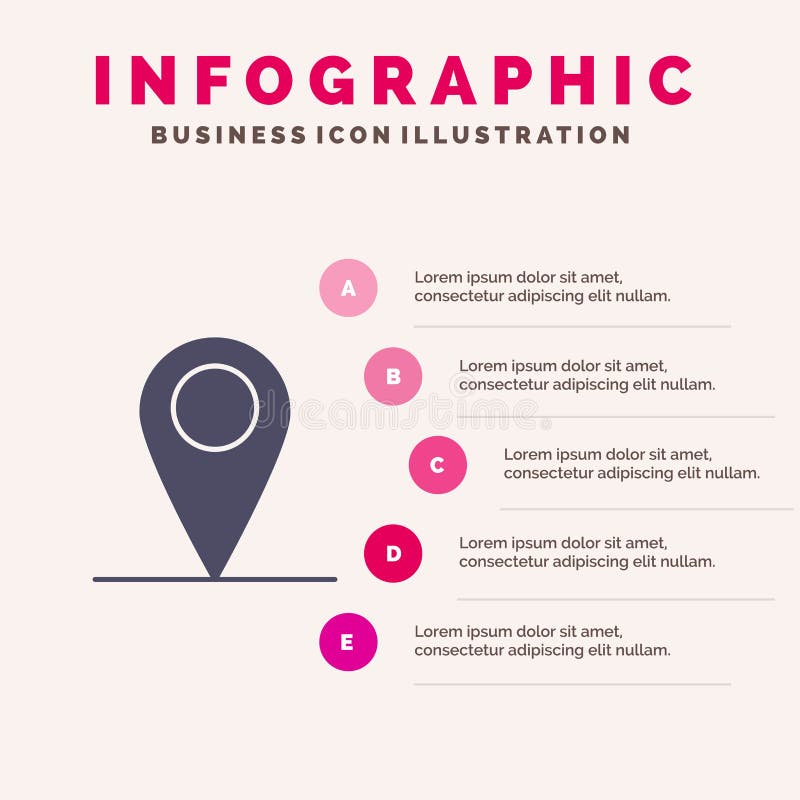 INFOGRAPHIC

BUSINESS ICON ILLUSTRATION

A

Lorem ipsum dolor sit amet, consectetur adipiscing elit nullam.

B

Lorem ipsum dolor sit amet, consectetur adipiscing elit nullam.

dreamstime

C

Lorem ipsum dolor sit amet, consectetur adipiscing elit nullam.

D

Lorem ipsum dolor sit amet, consectetur adipiscing elit nullam.

E

Lorem ipsum dolor sit amet, consectetur adipiscing elit nullam.