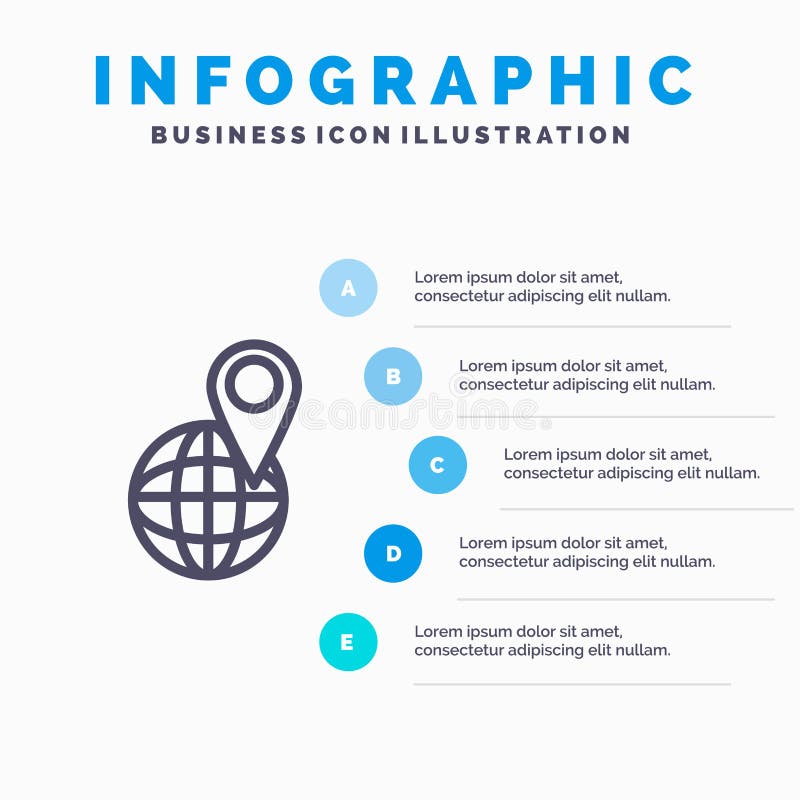 INFOGRAPHIC
BUSINESS ICON ILLUSTRATION

A
Lorem ipsum dolor sit amet, consectetur adipiscing elit nullam.

B
Lorem ipsum dolor sit amet, consectetur adipiscing elit nullam.

dreamstime

C
Lorem ipsum dolor sit amet, consectetur adipiscing elit nullam.

D
Lorem ipsum dolor sit amet, consectetur adipiscing elit nullam.

E
Lorem ipsum dolor sit amet, consectetur adipiscing elit nullam.