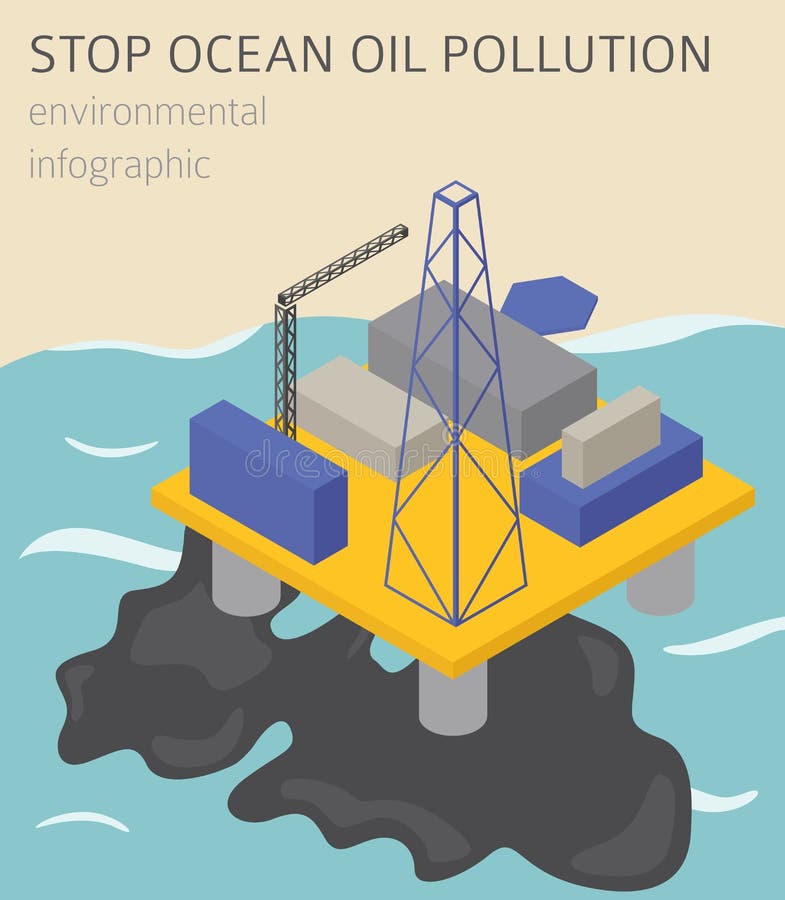 STOP OCEAN OIL POLLUTION
environmental
infographic

dreamstime