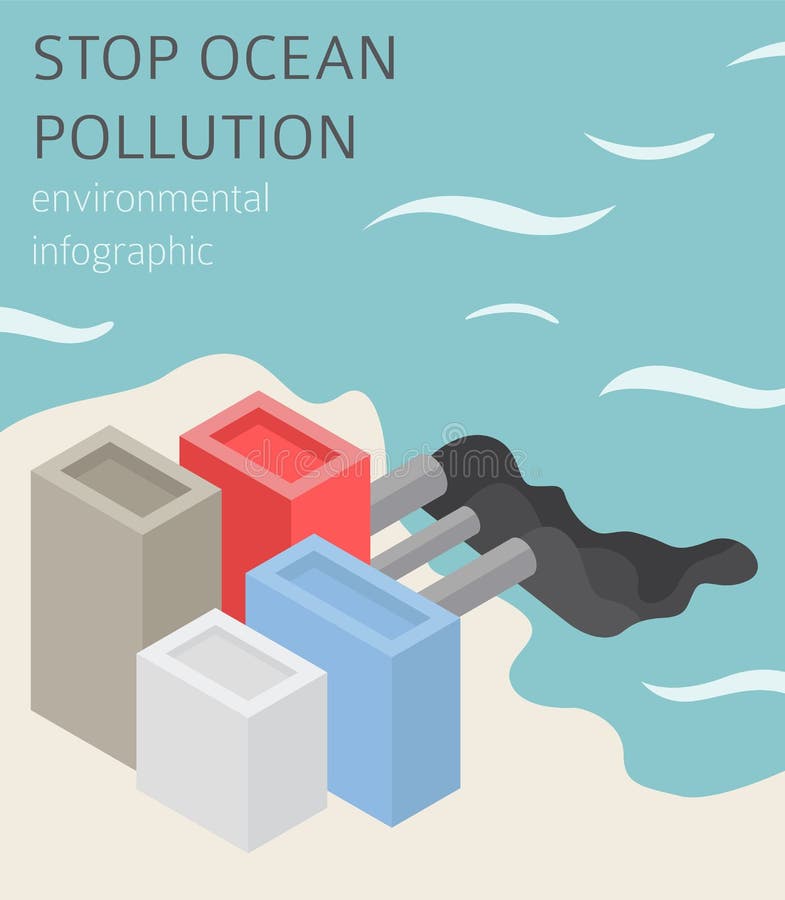 STOP OCEAN POLLUTION
environmental infographic

dreamstime