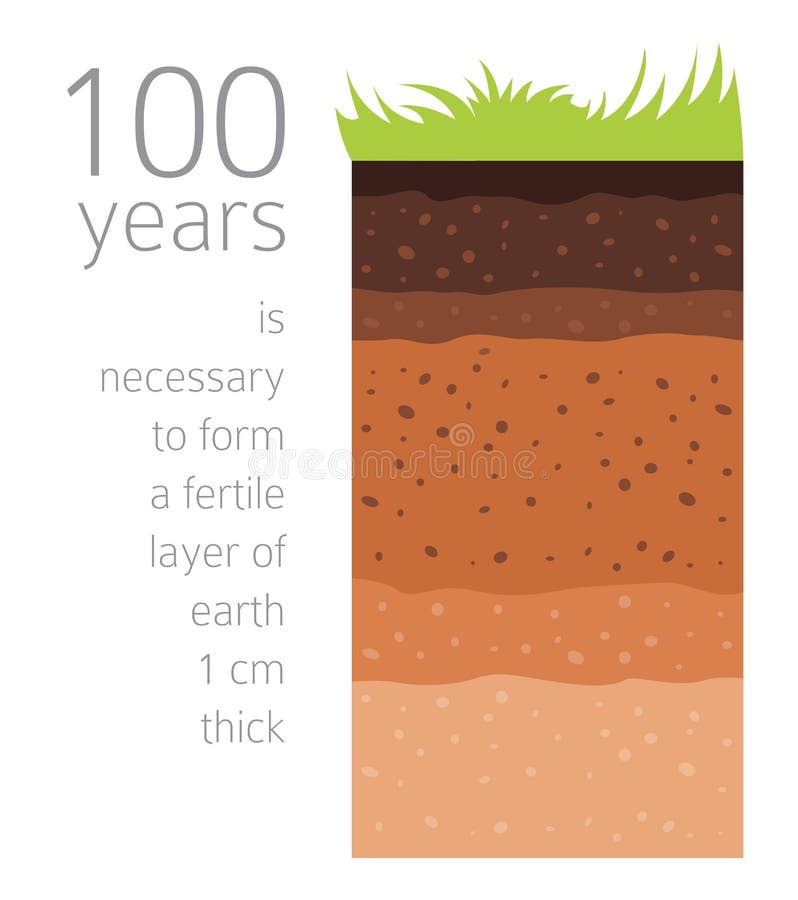 100 years

is necessary to form a fertile layer of earth 1 cm thick

dreamstime