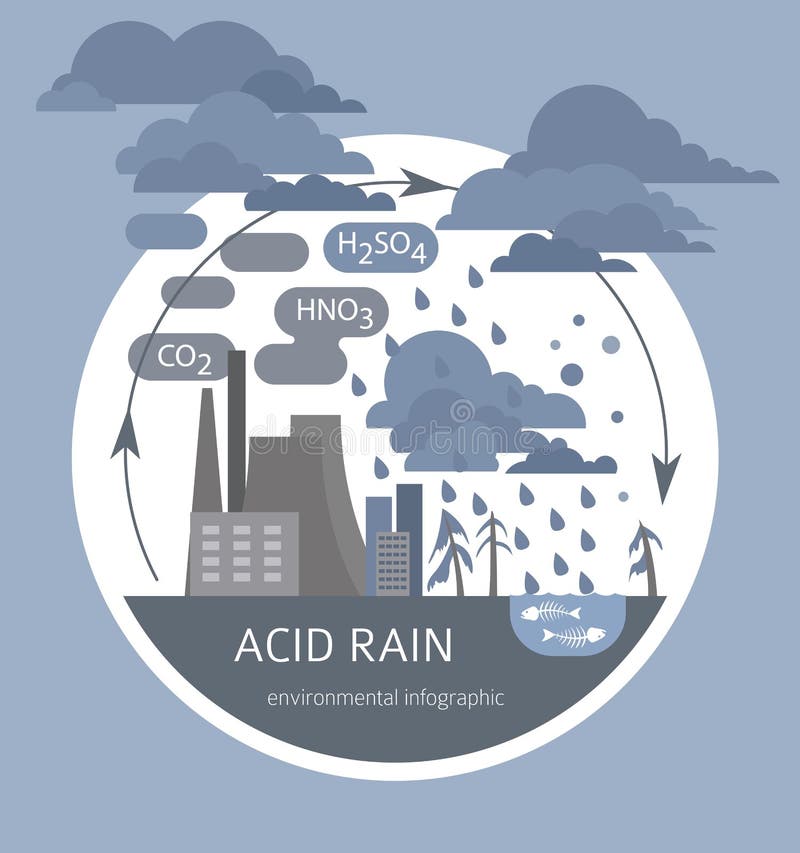 $H_2SO_4$

$HNO_3$

$CO_2$

dreamstime

ACID RAIN

environmental infographic