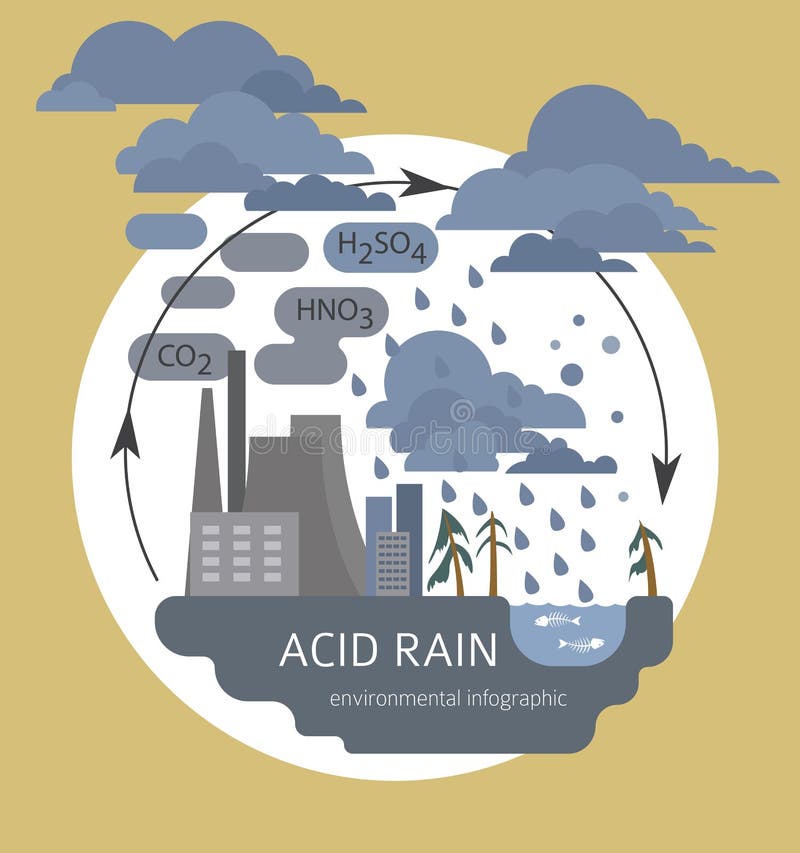 $H_2SO_4$

$HNO_3$

$CO_2$

dreamstime

ACID RAIN

environmental infographic