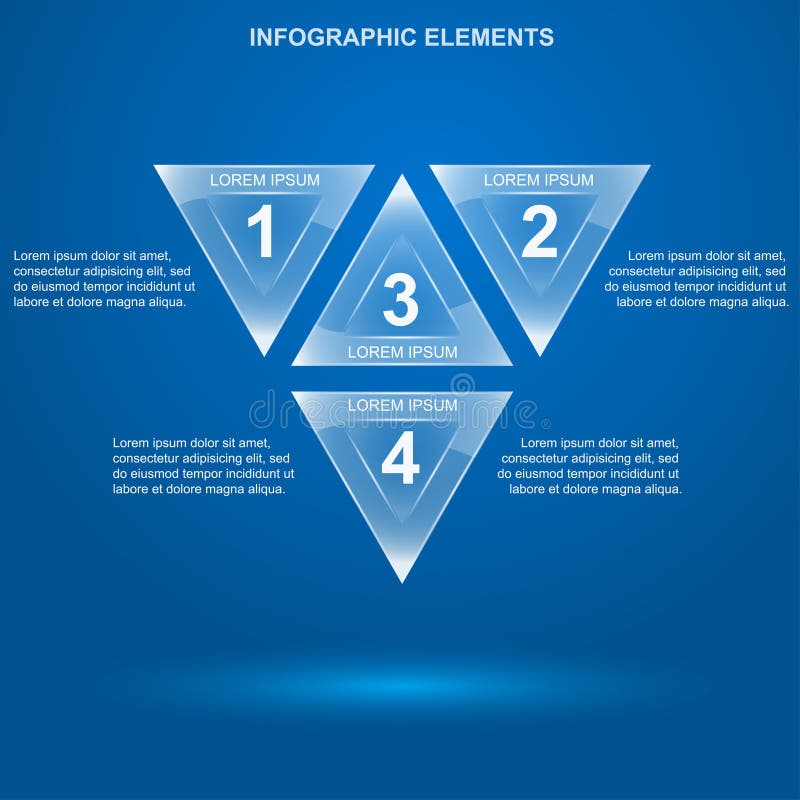 INFOGRAPHIC ELEMENTS

LOREM IPSUM
1

LOREM IPSUM
2

Lorem ipsum dolor sit amet, consectetur adipisicing elit, sed do eiusmod tempor incididunt ut labore et dolore magna aliqua.

3
LOREM IPSUM

Lorem ipsum dolor sit amet, consectetur adipisicing elit, sed do eiusmod tempor incididunt ut labore et dolore magna aliqua.

dreamstime

LOREM IPSUM
4

Lorem ipsum dolor sit amet, consectetur adipisicing elit, sed do eiusmod tempor incididunt ut labore et dolore magna aliqua.

Lorem ipsum dolor sit amet, consectetur adipisicing elit, sed do eiusmod tempor incididunt ut labore et dolore magna aliqua.