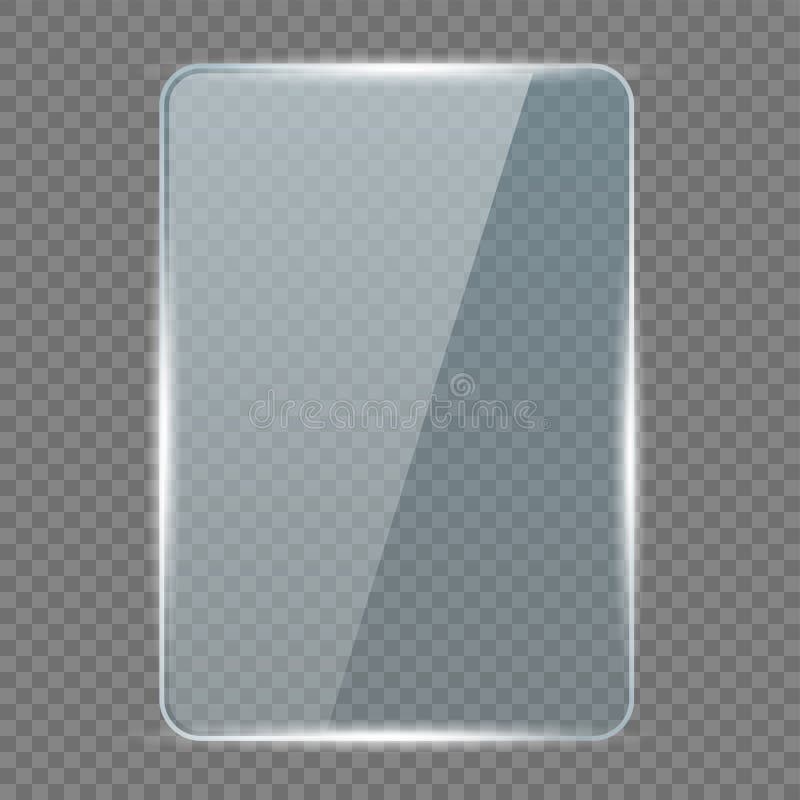 dreamstime