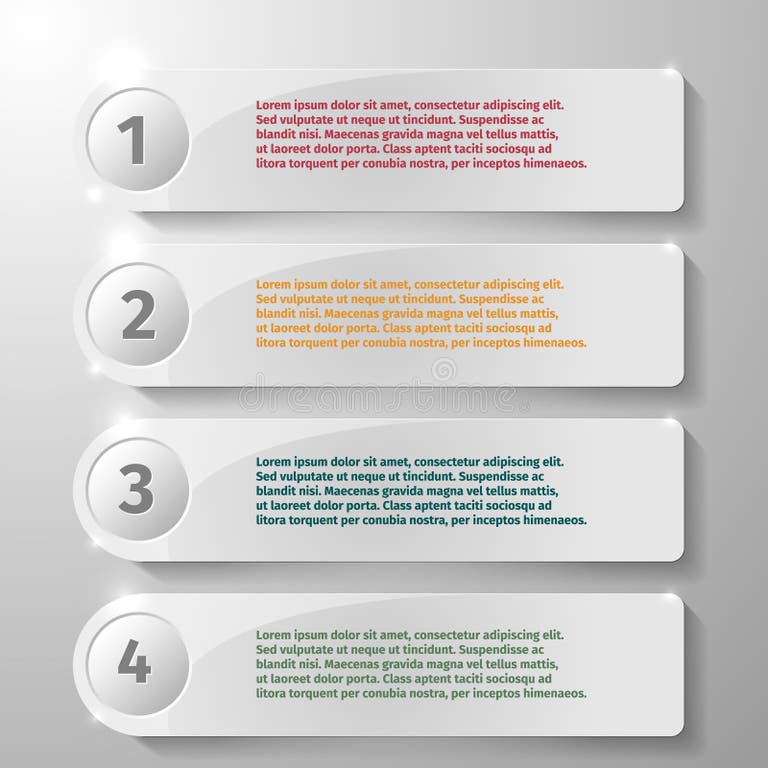 1

Lorem ipsum dolor sit amet, consectetur adipiscing elit. Sed vulputate ut neque ut tincidunt. Suspendisse ac blandit nisi. Maecenas gravida magna vel tellus mattis, ut laoreet dolor porta. Class aptent taciti sociosqu ad litora torquent per conubia nostra, per inceptos himenaeos.

2

Lorem ipsum dolor sit amet, consectetur adipiscing elit. Sed vulputate ut neque ut tincidunt. Suspendisse ac blandit nisi. Maecenas gravida magna vel tellus mattis, ut laoreet dolor porta. Class aptent taciti sociosqu ad litora torquent per conubia nostra, per inceptos himenaeos.

dreamstime

3

Lorem ipsum dolor sit amet, consectetur adipiscing elit. Sed vulputate ut neque ut tincidunt. Suspendisse ac blandit nisi. Maecenas gravida magna vel tellus mattis, ut laoreet dolor porta. Class aptent taciti sociosqu ad litora torquent per conubia nostra, per inceptos himenaeos.

4

Lorem ipsum dolor sit amet, consectetur adipiscing elit. Sed vulputate ut neque ut tincidunt. Suspendisse ac blandit nisi. Maecenas gravida magna vel tellus mattis, ut laoreet dolor porta. Class aptent taciti sociosqu ad litora torquent per conubia nostra, per inceptos himenaeos.