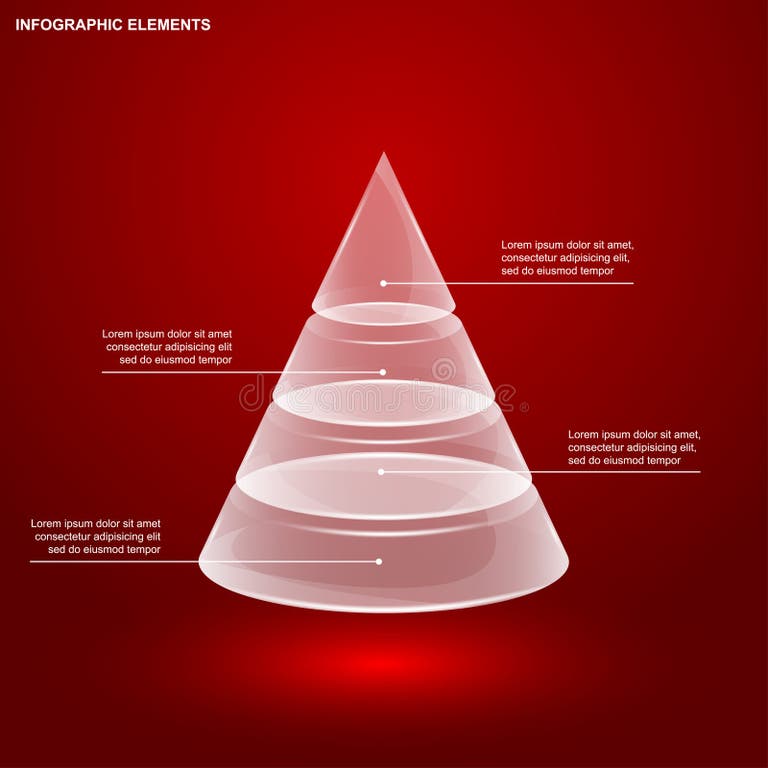 INFOGRAPHIC ELEMENTS

Lorem ipsum dolor sit amet, consectetur adipisicing elit, sed do eiusmod tempor

Lorem ipsum dolor sit amet consectetur adipisicing elit sed do eiusmod tempor

dreamstime

Lorem ipsum dolor sit amet, consectetur adipisicing elit, sed do eiusmod tempor

Lorem ipsum dolor sit amet consectetur adipisicing elit sed do eiusmod tempor