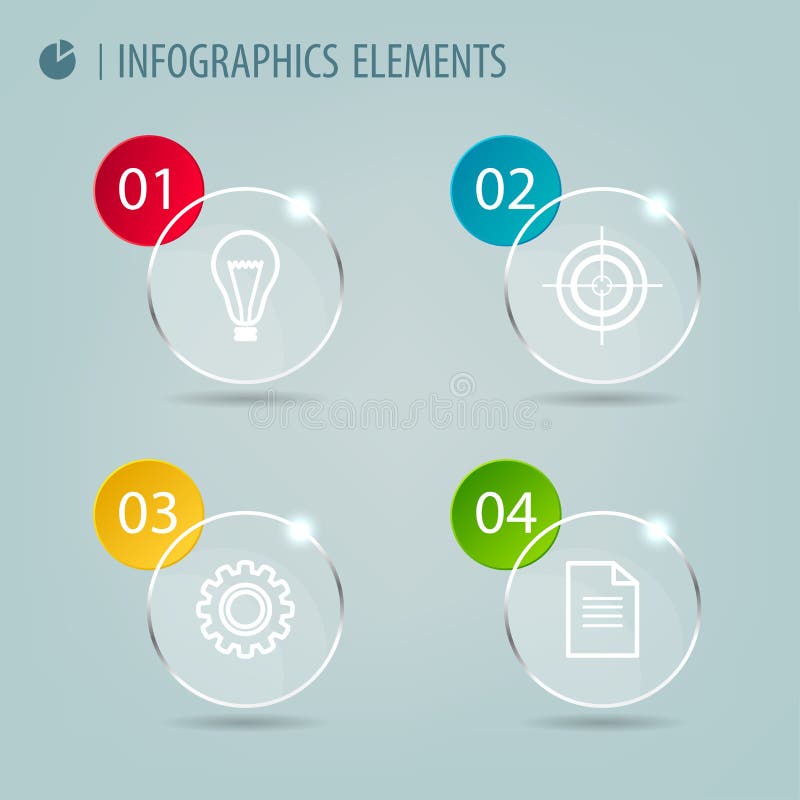 | INFOGRAPHICS ELEMENTS

01

02

dreamstime

03

04