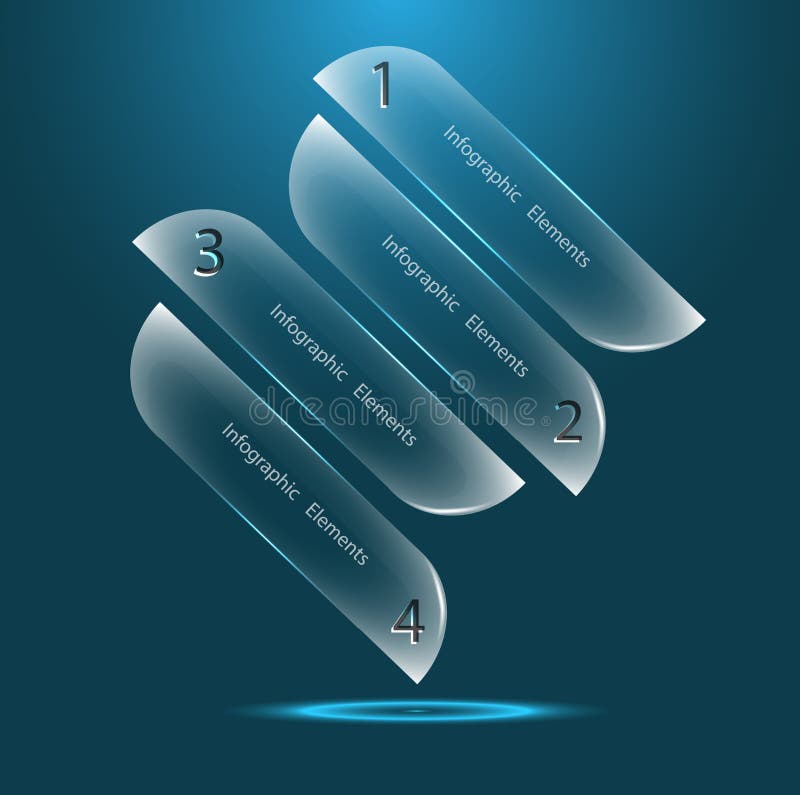 1
Infographic Elements

Infographic Elements
2

3
Infographic Elements

Infographic Elements
4

dreamstime