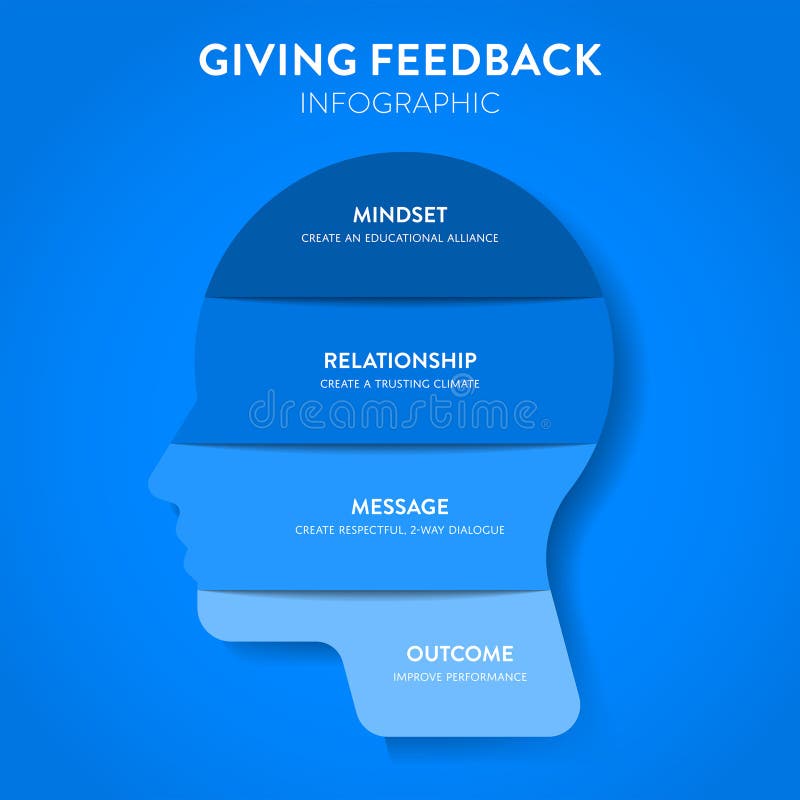 GIVING FEEDBACK
INFOGRAPHIC

MINDSET
CREATE AN EDUCATIONAL ALLIANCE

RELATIONSHIP
CREATE A TRUSTING CLIMATE

dreamstime

MESSAGE
CREATE RESPECTFUL, 2-WAY DIALOGUE

OUTCOME
IMPROVE PERFORMANCE