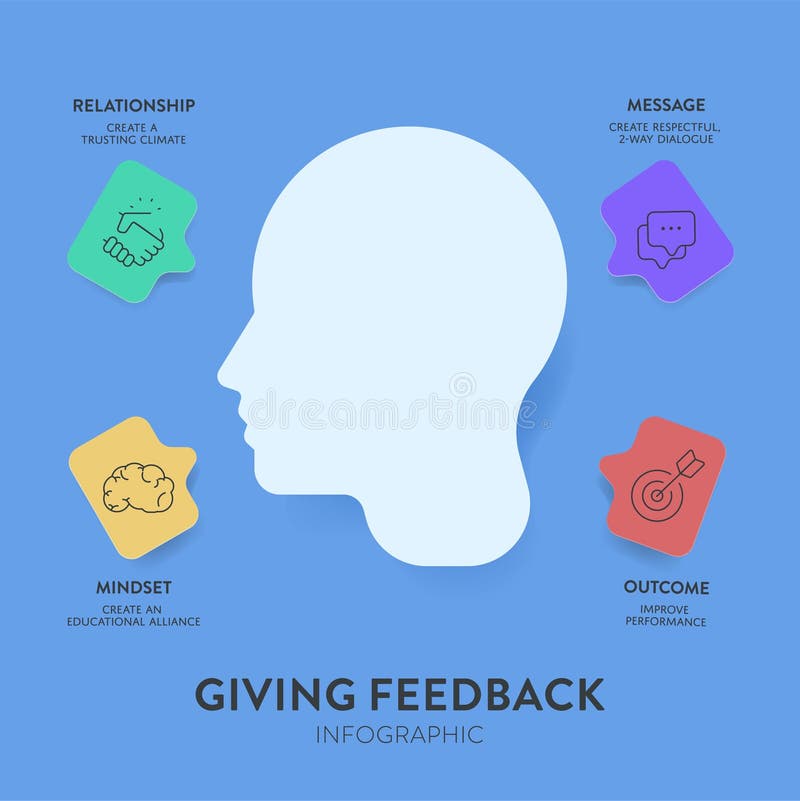 RELATIONSHIP
CREATE A TRUSTING CLIMATE

MESSAGE
CREATE RESPECTFUL, 2-WAY DIALOGUE

dreamstime

MINDSET
CREATE AN EDUCATIONAL ALLIANCE

OUTCOME
IMPROVE PERFORMANCE

GIVING FEEDBACK
INFOGRAPHIC