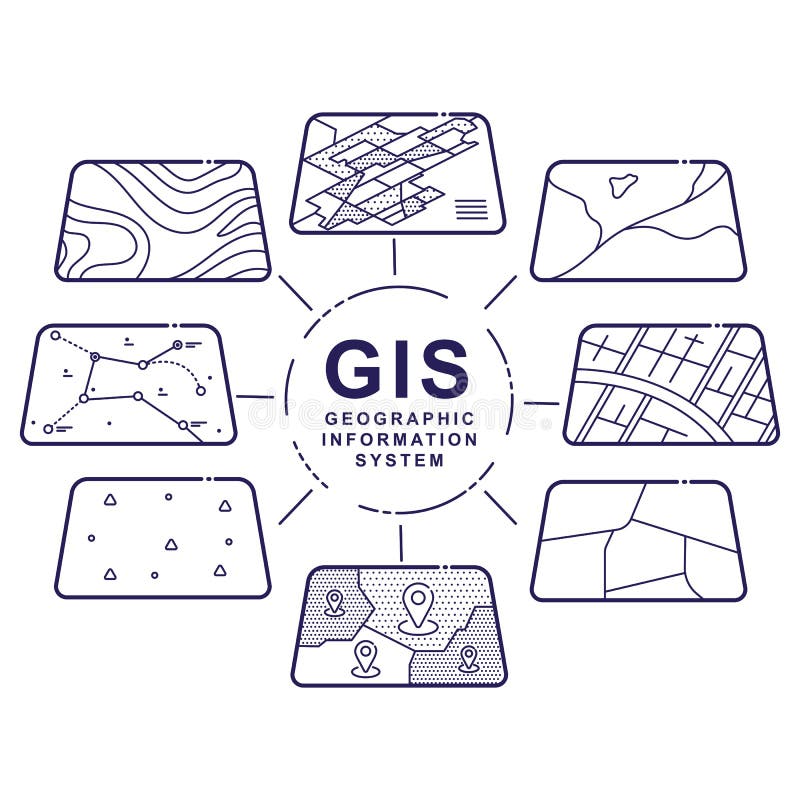 GIS
GEOGRAPHIC
INFORMATION
SYSTEM