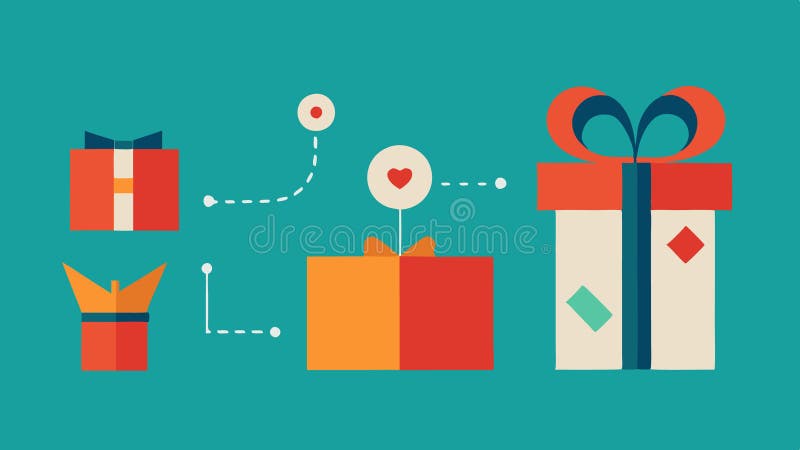 dreamstime