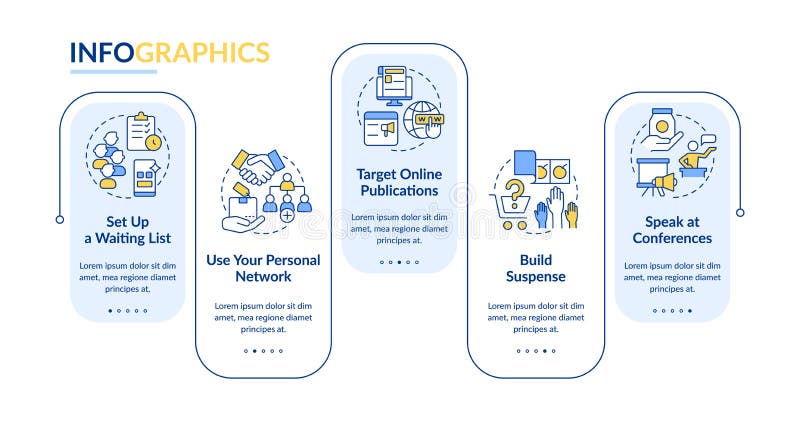 INFOGRAPHICS

Set Up a Waiting List

Lorem ipsum dolor sit dim amet, mea regione diamet principes at.

Use Your Personal Network

Lorem ipsum dolor sit dim amet, mea regione diamet principes at.

www

Target Online Publications

Lorem ipsum dolor sit dim amet, mea regione diamet principes at.

Build Suspense

Lorem ipsum dolor sit dim amet, mea regione diamet principes at.

Speak at Conferences

Lorem ipsum dolor sit dim amet, mea regione diamet principes at.