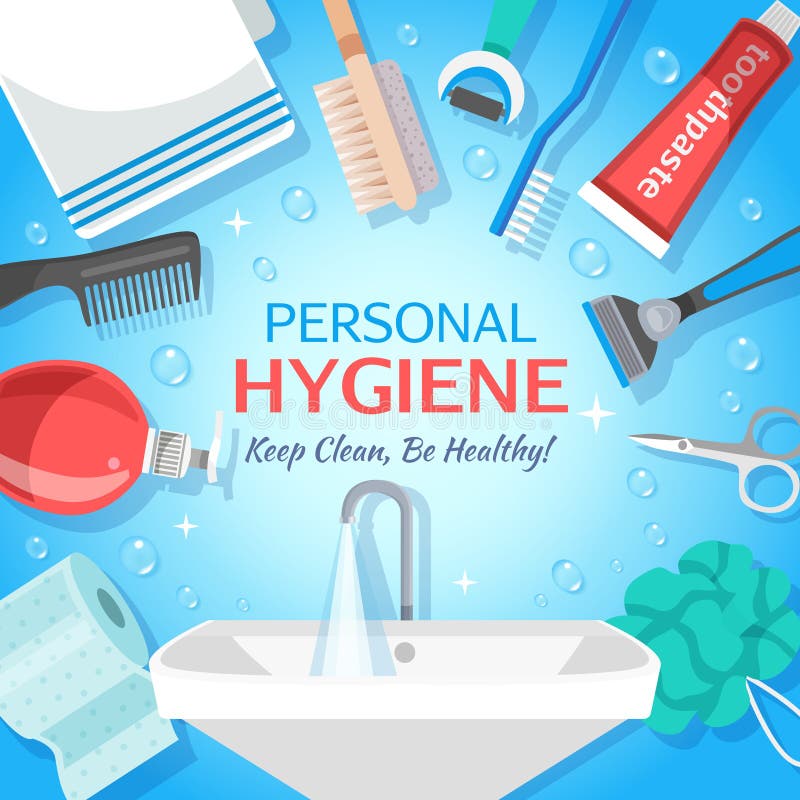 toothpaste

PERSONAL
HYGIENE
Keep Clean, Be Healthy!