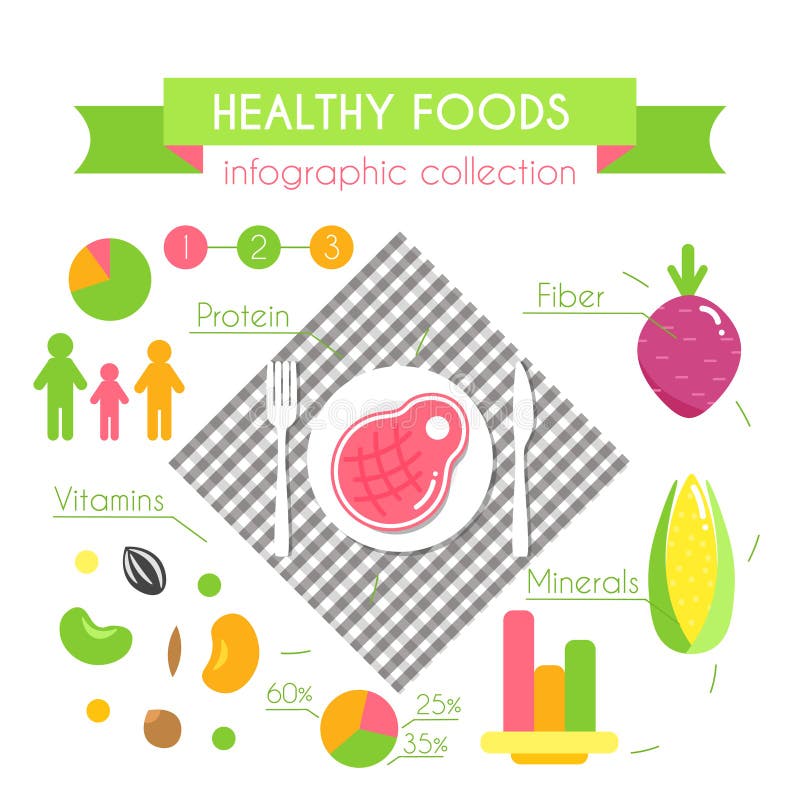 HEALTHY FOODS
infographic collection

1 2 3

Protein

Fiber

Vitamins

Minerals

60%

25%

35%