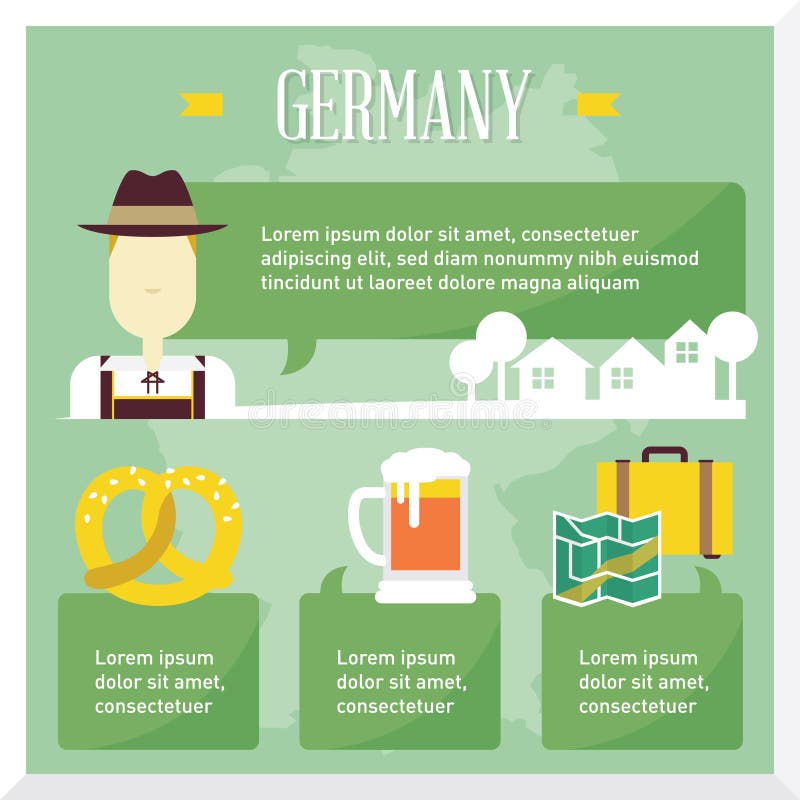 GERMANY

Lorem ipsum dolor sit amet, consectetuer adipiscing elit, sed diam nonummy nibh euismod tincidunt ut laoreet dolore magna aliquam

dreamstime

Lorem ipsum dolor sit amet, consectetuer

Lorem ipsum dolor sit amet, consectetuer

Lorem ipsum dolor sit amet, consectetuer