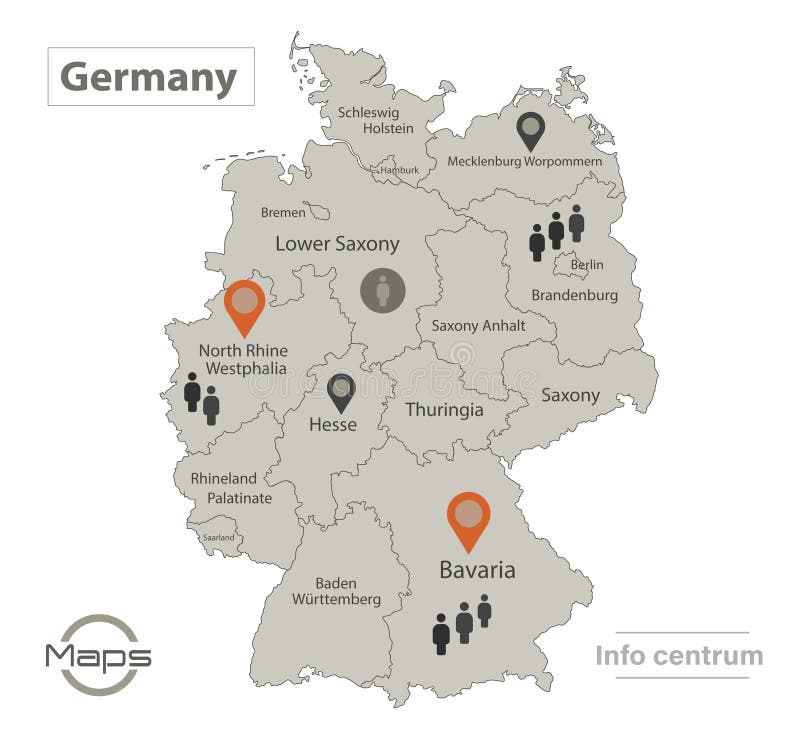 Germany

Schleswig Holstein

Hamburk

Mecklenburg Worpommern

Bremen

Lower Saxony

Berlin

Brandenburg

Saxony Anhalt

North Rhine Westphalia

Saxony

Hesse

Thuringia

Rhineland Palatinate

Saarland

Bavaria

Baden Württemberg

Maps

Info centrum