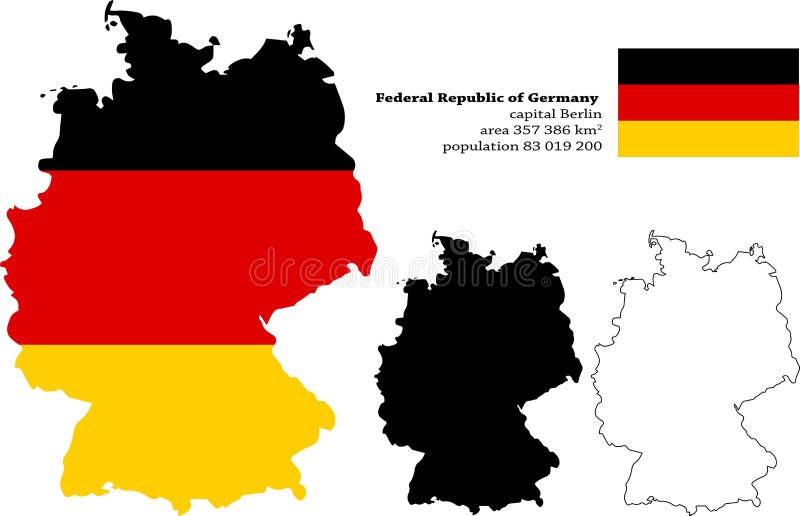 Federal Republic of Germany
capital Berlin
area 357 386 km$^2$
population 83 019 200

dreamstime