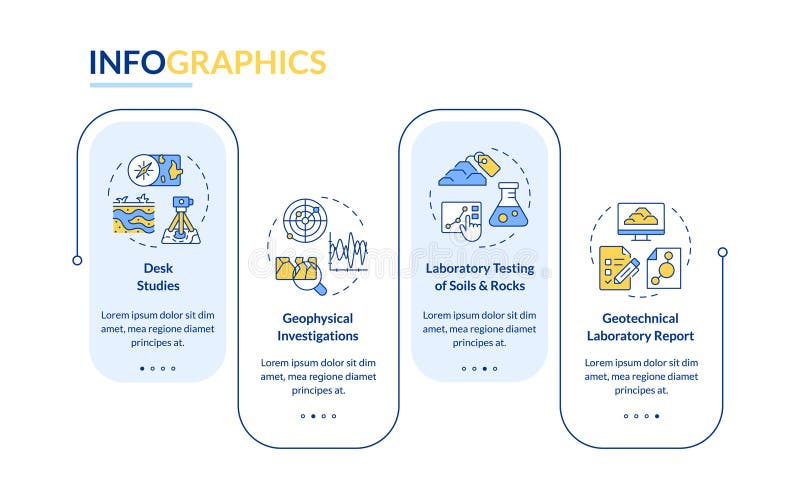 INFOGRAPHICS

Desk Studies

Lorem ipsum dolor sit dim amet, mea regione diamet principes at.

Geophysical Investigations

Lorem ipsum dolor sit dim amet, mea regione diamet principes at.

Laboratory Testing of Soils & Rocks

Lorem ipsum dolor sit dim amet, mea regione diamet principes at.

Geotechnical Laboratory Report

Lorem ipsum dolor sit dim amet, mea regione diamet principes at.