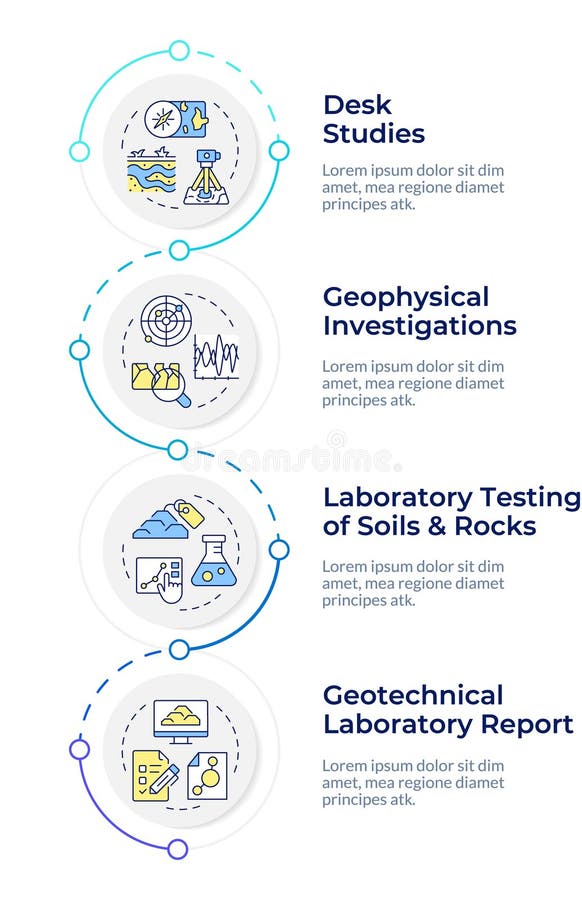 Desk Studies

Lorem ipsum dolor sit dim amet, mea regione diamet principes atk.

Geophysical Investigations

Lorem ipsum dolor sit dim amet, mea regione diamet principes atk.

dreamstime.

Laboratory Testing of Soils & Rocks

Lorem ipsum dolor sit dim amet, mea regione diamet principes atk.

Geotechnical Laboratory Report

Lorem ipsum dolor sit dim amet, mea regione diamet principes atk.