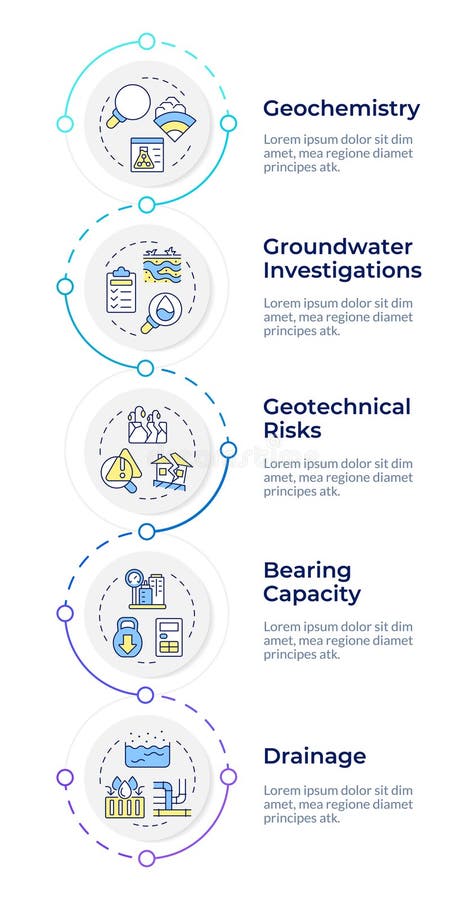 Geochemistry

Lorem ipsum dolor sit dim amet, mea regione diamet principes atk.

Groundwater Investigations

Lorem ipsum dolor sit dim amet, mea regione diamet principes atk.

Geotechnical Risks

Lorem ipsum dolor sit dim amet, mea regione diamet principes atk.

Bearing Capacity

Lorem ipsum dolor sit dim amet, mea regione diamet principes atk.

Drainage

Lorem ipsum dolor sit dim amet, mea regione diamet principes atk.