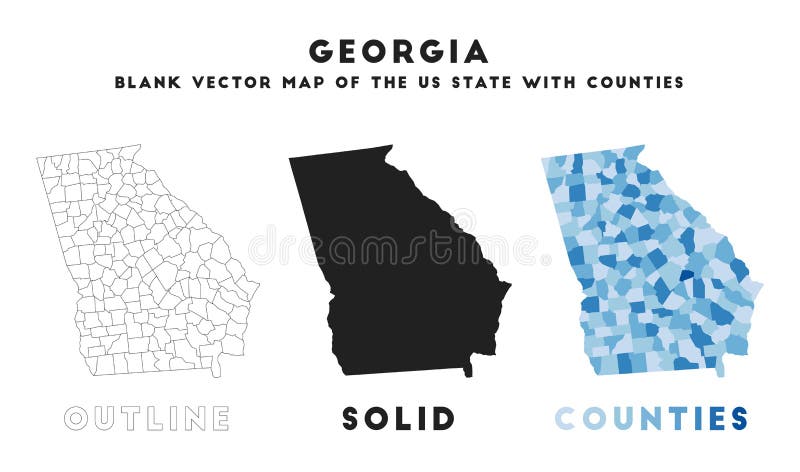 GEORGIA

BLANK VECTOR MAP OF THE US STATE WITH COUNTIES

dreamstime

OUTLINE

SOLID

COUNTIES