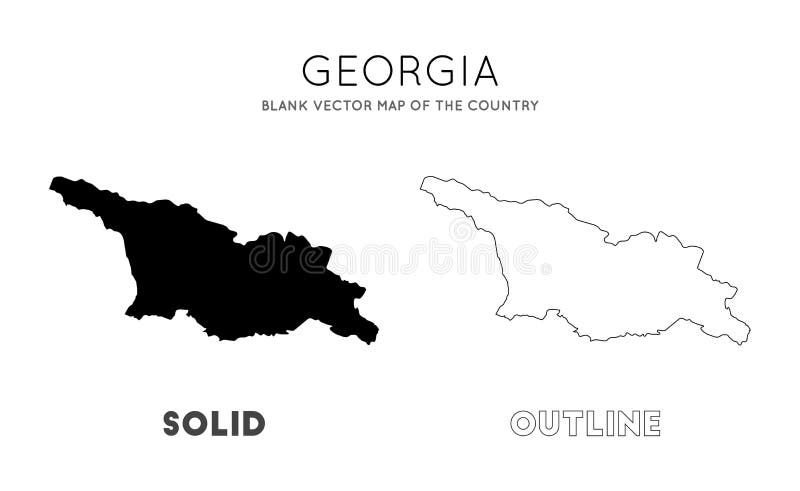 GEORGIA
BLANK VECTOR MAP OF THE COUNTRY

dreamstime

SOLID

OUTLINE