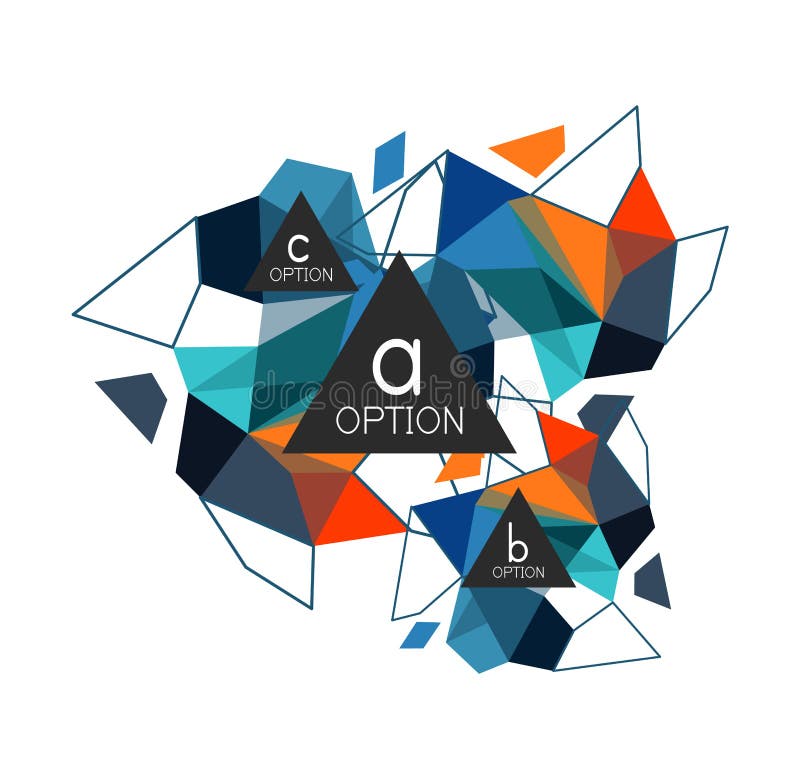 c
OPTION

a
OPTION

dreamstime

b
OPTION