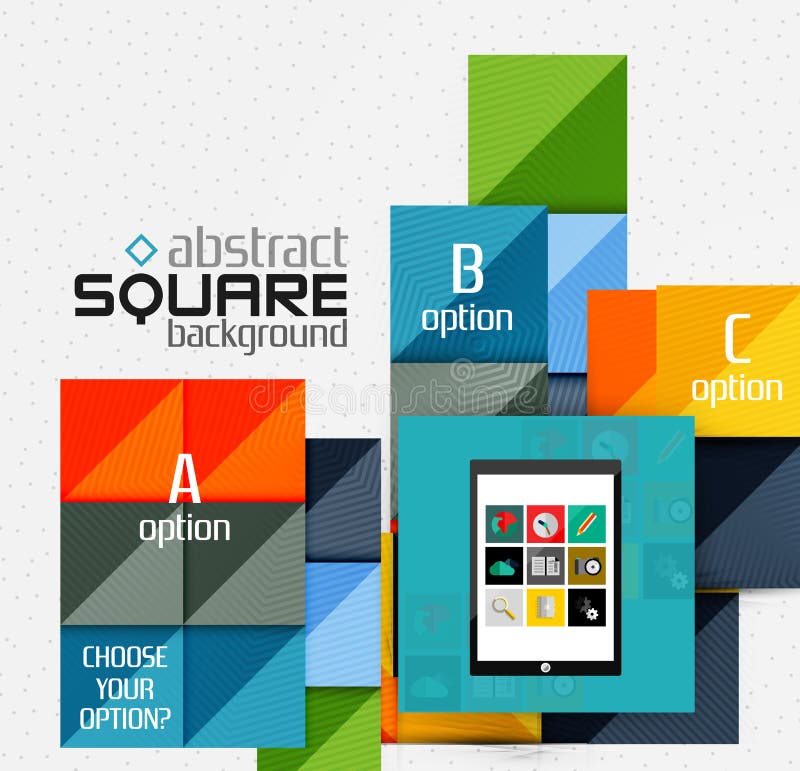 abstract
SQUARE
background

B
option

C
option

dreamstime

A
option

CHOOSE YOUR OPTION?