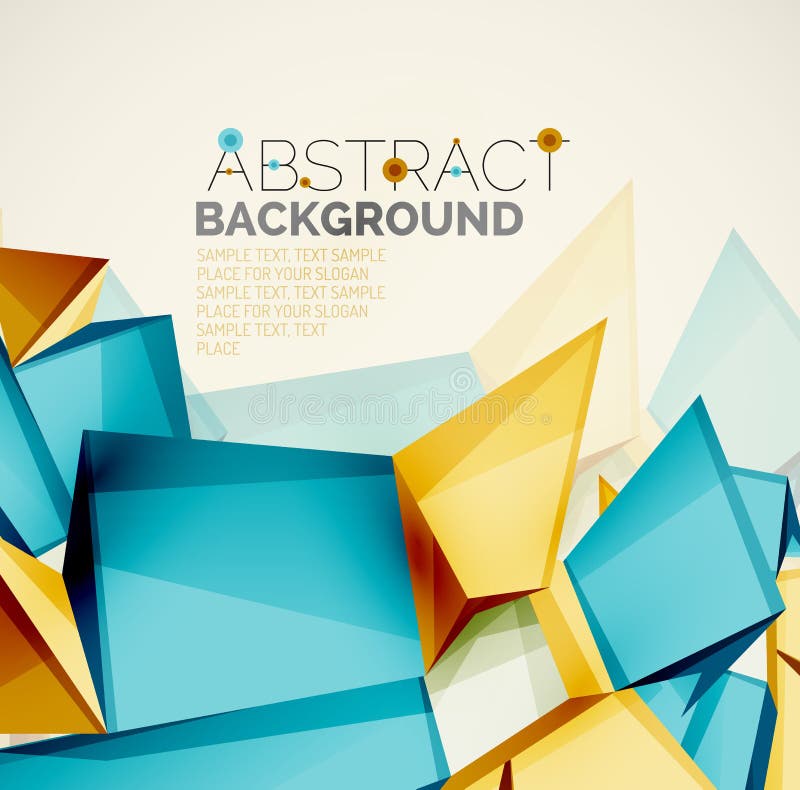 ABSTRACT
BACKGROUND

SAMPLE TEXT, TEXT SAMPLE
PLACE FOR YOUR SLOGAN
SAMPLE TEXT, TEXT SAMPLE
PLACE FOR YOUR SLOGAN
SAMPLE TEXT, TEXT
PLACE

dreamstime