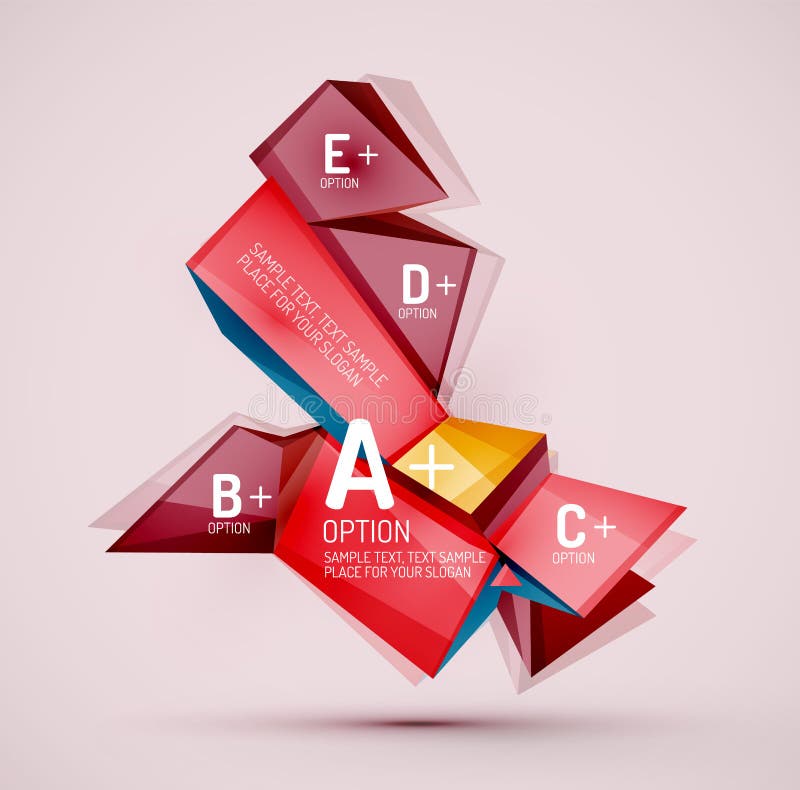 E+
OPTION

SAMPLE TEXT, TEXT SAMPLE
PLACE FOR YOUR SLOGAN

D+
OPTION

dreamstime

B+
OPTION

A+
OPTION
SAMPLE TEXT, TEXT SAMPLE
PLACE FOR YOUR SLOGAN

C+
OPTION