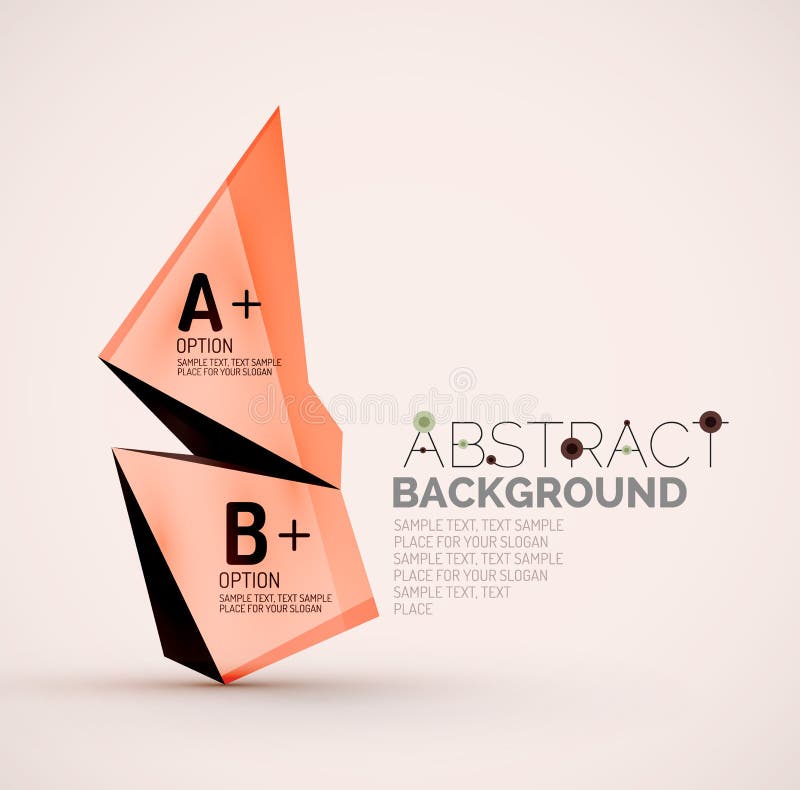 A+
OPTION
SAMPLE TEXT, TEXT SAMPLE
PLACE FOR YOUR SLOGAN

B+
OPTION
SAMPLE TEXT, TEXT SAMPLE
PLACE FOR YOUR SLOGAN

dreamstime

ABSTRACT
BACKGROUND
SAMPLE TEXT, TEXT SAMPLE
PLACE FOR YOUR SLOGAN
SAMPLE TEXT, TEXT SAMPLE
PLACE FOR YOUR SLOGAN
SAMPLE TEXT, TEXT
PLACE