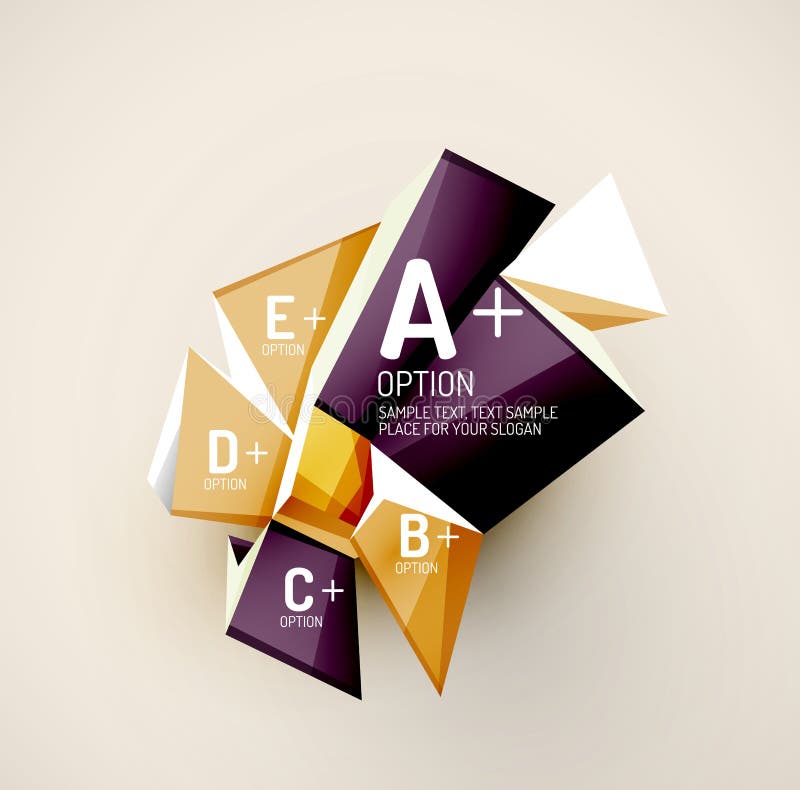 E+
OPTION

A+
OPTION
SAMPLE TEXT, TEXT SAMPLE
PLACE FOR YOUR SLOGAN

dreamstime

D+
OPTION

B+
OPTION

C+
OPTION