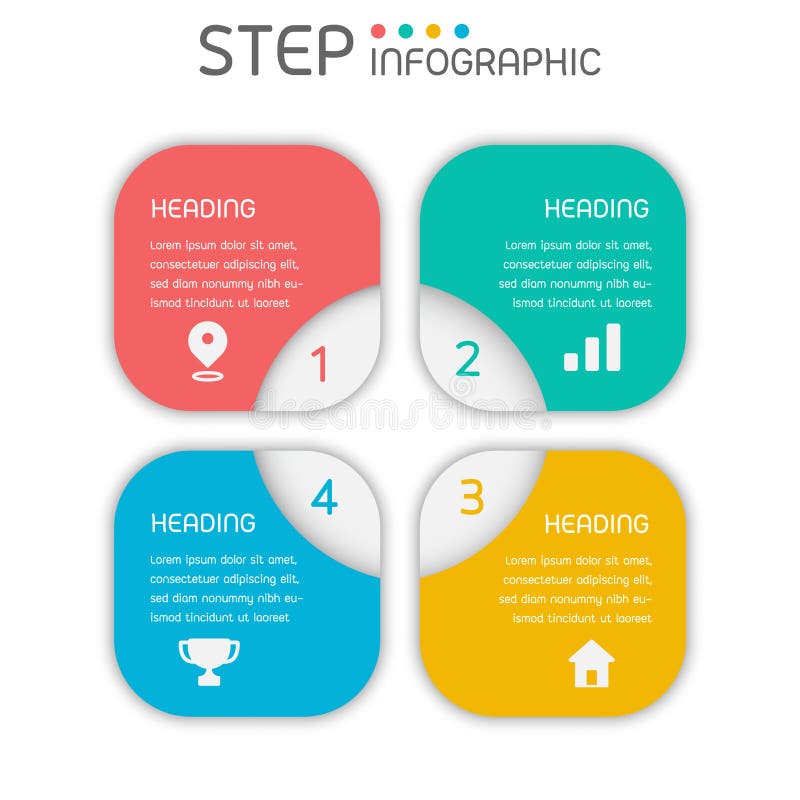 STEP INFOGRAPHIC

HEADING

Lorem ipsum dolor sit amet, consectetuer adipiscing elit, sed diam nonummy nibh euismod tincidunt ut laoreet

1

HEADING

Lorem ipsum dolor sit amet, consectetuer adipiscing elit, sed diam nonummy nibh euismod tincidunt ut laoreet

2

dreamstime

4

HEADING

Lorem ipsum dolor sit amet, consectetuer adipiscing elit, sed diam nonummy nibh euismod tincidunt ut laoreet

3

HEADING

Lorem ipsum dolor sit amet, consectetuer adipiscing elit, sed diam nonummy nibh euismod tincidunt ut laoreet