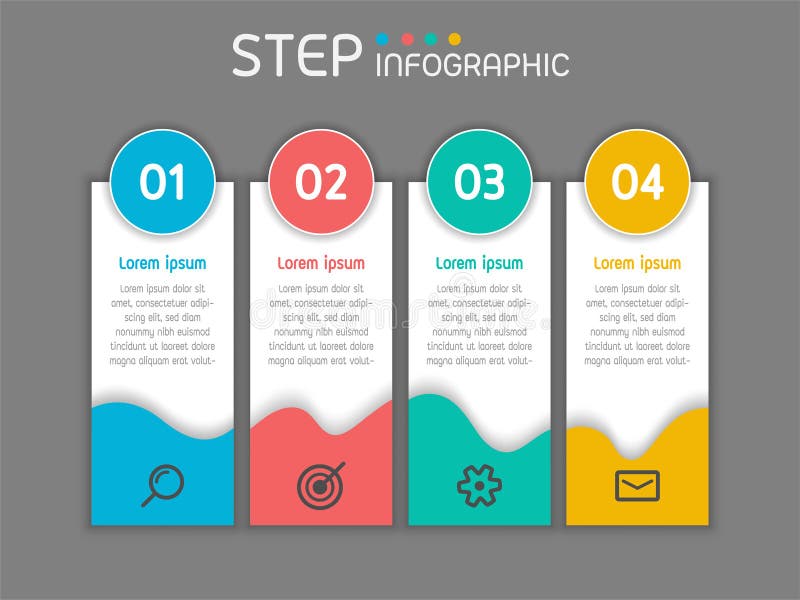 STEP INFOGRAPHIC

01

Lorem ipsum

Lorem ipsum dolor sit amet, consectetuer adipiscing elit, sed diam nonummy nibh euismod tincidunt ut laoreet dolore magna aliquam erat volut-

02

Lorem ipsum

Lorem ipsum dolor sit amet, consectetuer adipiscing elit, sed diam nonummy nibh euismod tincidunt ut laoreet dolore magna aliquam erat volut-

03

Lorem ipsum

Lorem ipsum dolor sit amet, consectetuer adipiscing elit, sed diam nonummy nibh euismod tincidunt ut laoreet dolore magna aliquam erat volut-

04

Lorem ipsum

Lorem ipsum dolor sit amet, consectetuer adipiscing elit, sed diam nonummy nibh euismod tincidunt ut laoreet dolore magna aliquam erat volut-