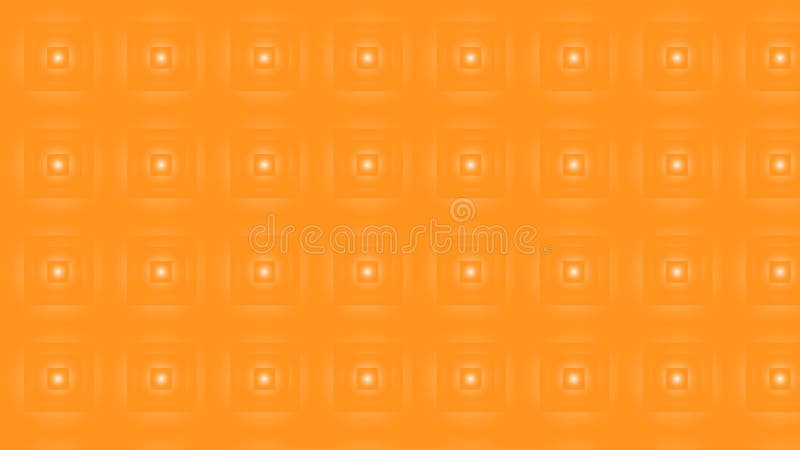 dreamstime