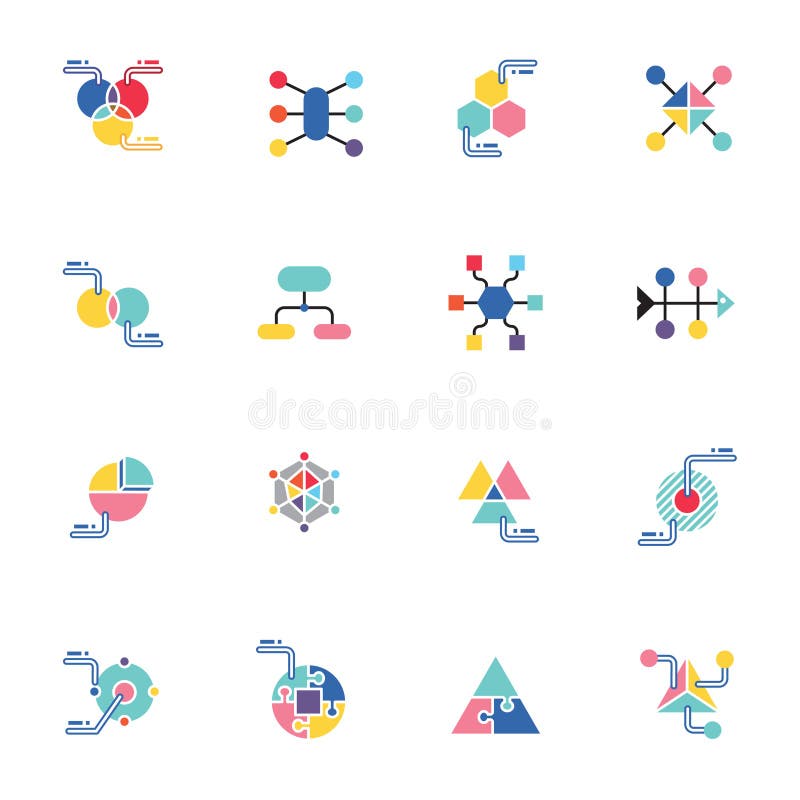 dreamstime